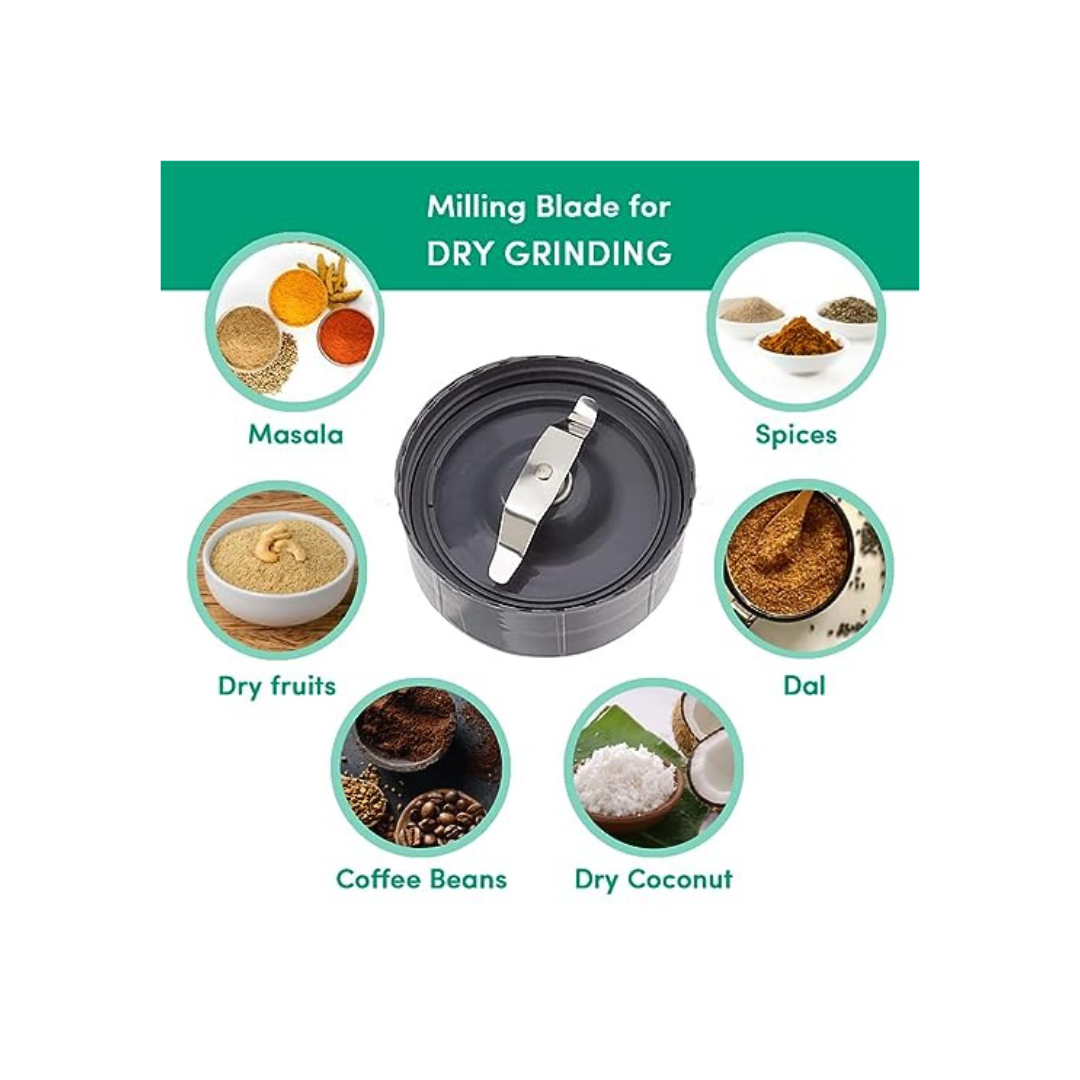 Milling Blade for
DRY GRINDING

Masala

Spices

Dry fruits

Dal

Coffee Beans

Dry Coconut