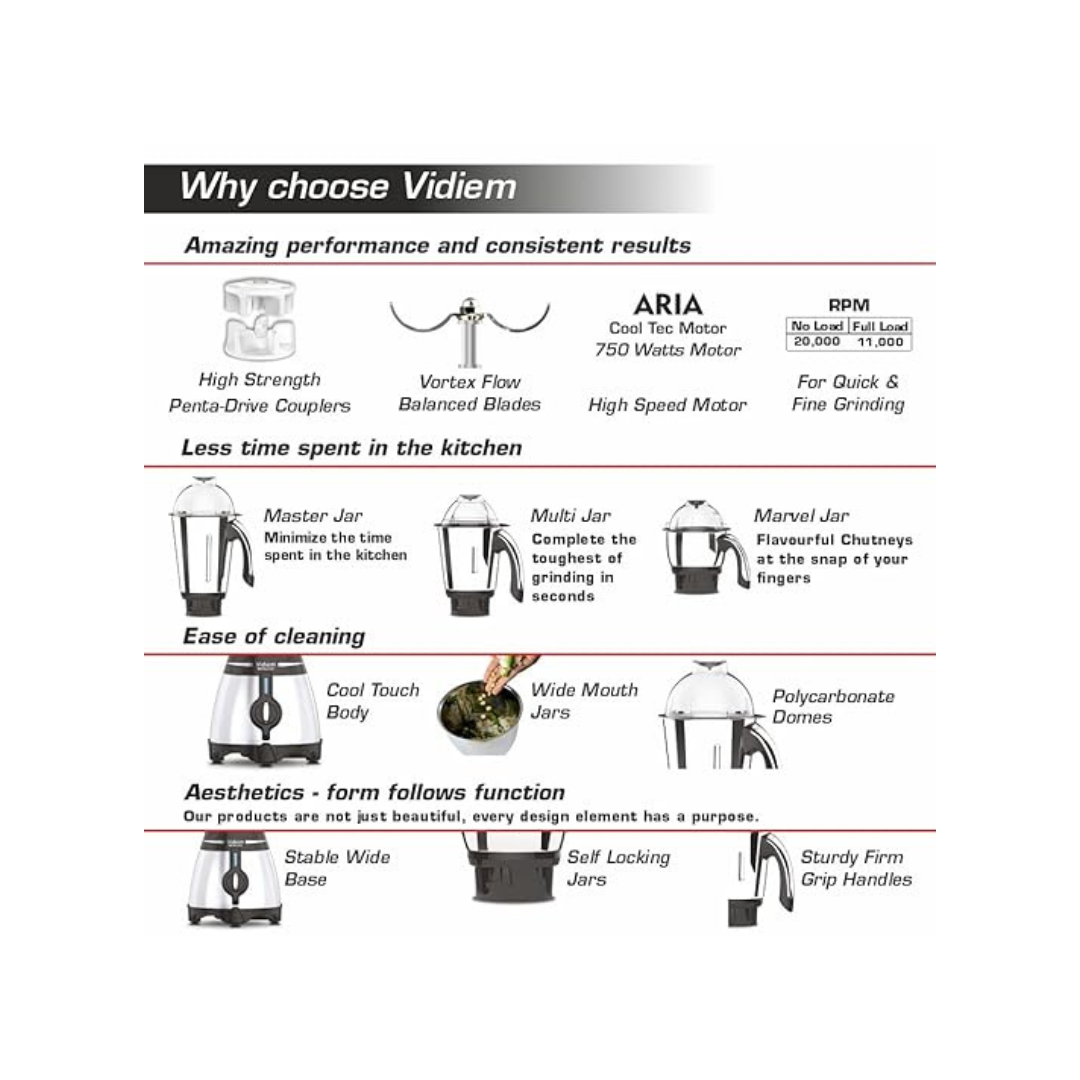 Why choose Vidiem

Amazing performance and consistent results

High Strength
Penta-Drive Couplers

Vortex Flow
Balanced Blades

ARIA
Cool Tec Motor
750 Watts Motor

High Speed Motor

RPM

| No Load | Full Load |
|---|---|
| 20,000 | 11,000 |

For Quick &
Fine Grinding

Less time spent in the kitchen

Master Jar
Minimize the time spent in the kitchen

Multi Jar
Complete the toughest of grinding in seconds

Marvel Jar
Flavourful Chutneys at the snap of your fingers

Ease of cleaning

Cool Touch Body

Wide Mouth Jars

Polycarbonate Domes

Aesthetics - form follows function
Our products are not just beautiful, every design element has a purpose.

Stable Wide Base

Self Locking Jars

Sturdy Firm Grip Handles