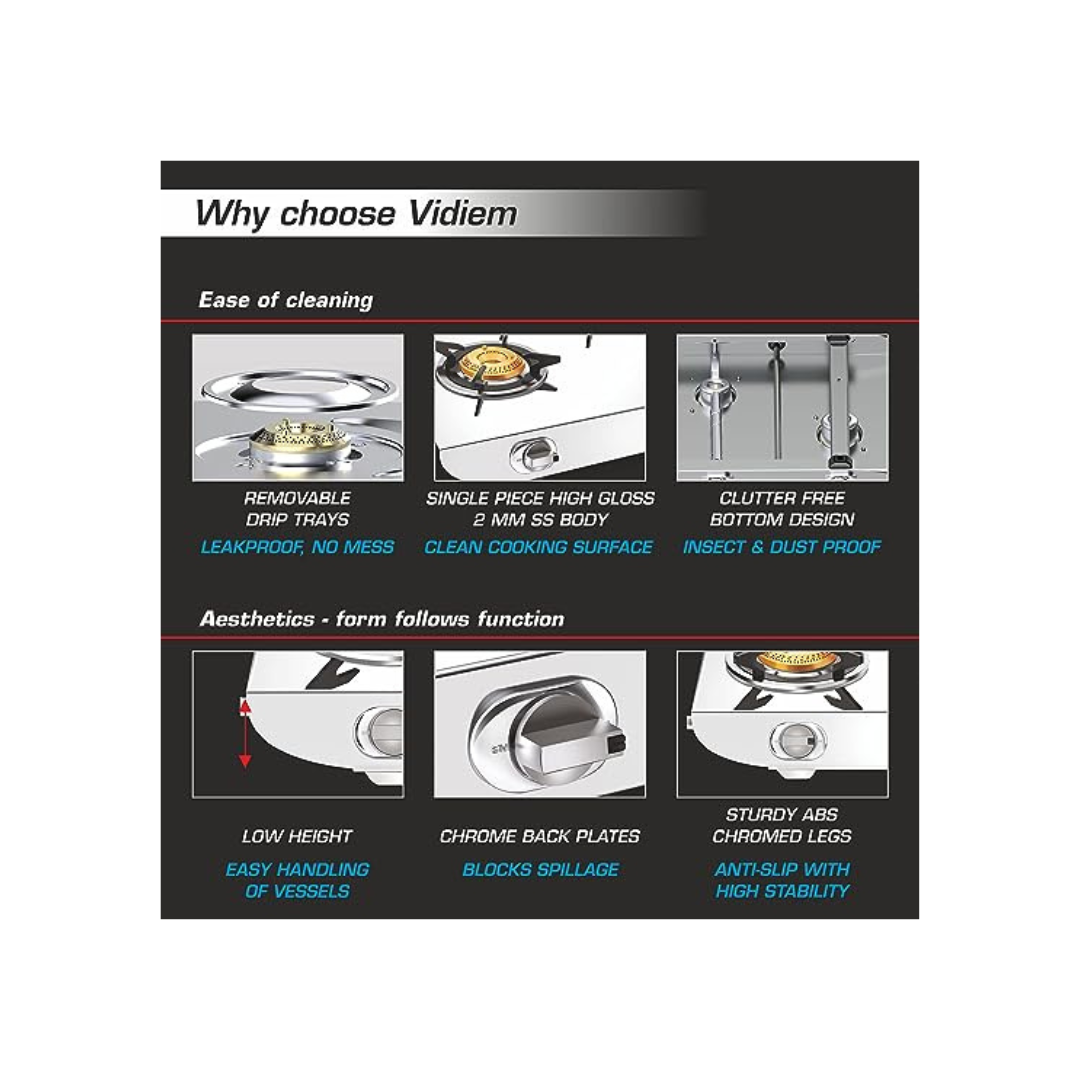 Why choose Vidiem

Ease of cleaning

REMOVABLE DRIP TRAYS
LEAKPROOF, NO MESS

SINGLE PIECE HIGH GLOSS 2 MM SS BODY
CLEAN COOKING SURFACE

CLUTTER FREE BOTTOM DESIGN
INSECT & DUST PROOF

Aesthetics - form follows function

LOW HEIGHT
EASY HANDLING OF VESSELS

CHROME BACK PLATES
BLOCKS SPILLAGE

STURDY ABS CHROMED LEGS
ANTI-SLIP WITH HIGH STABILITY