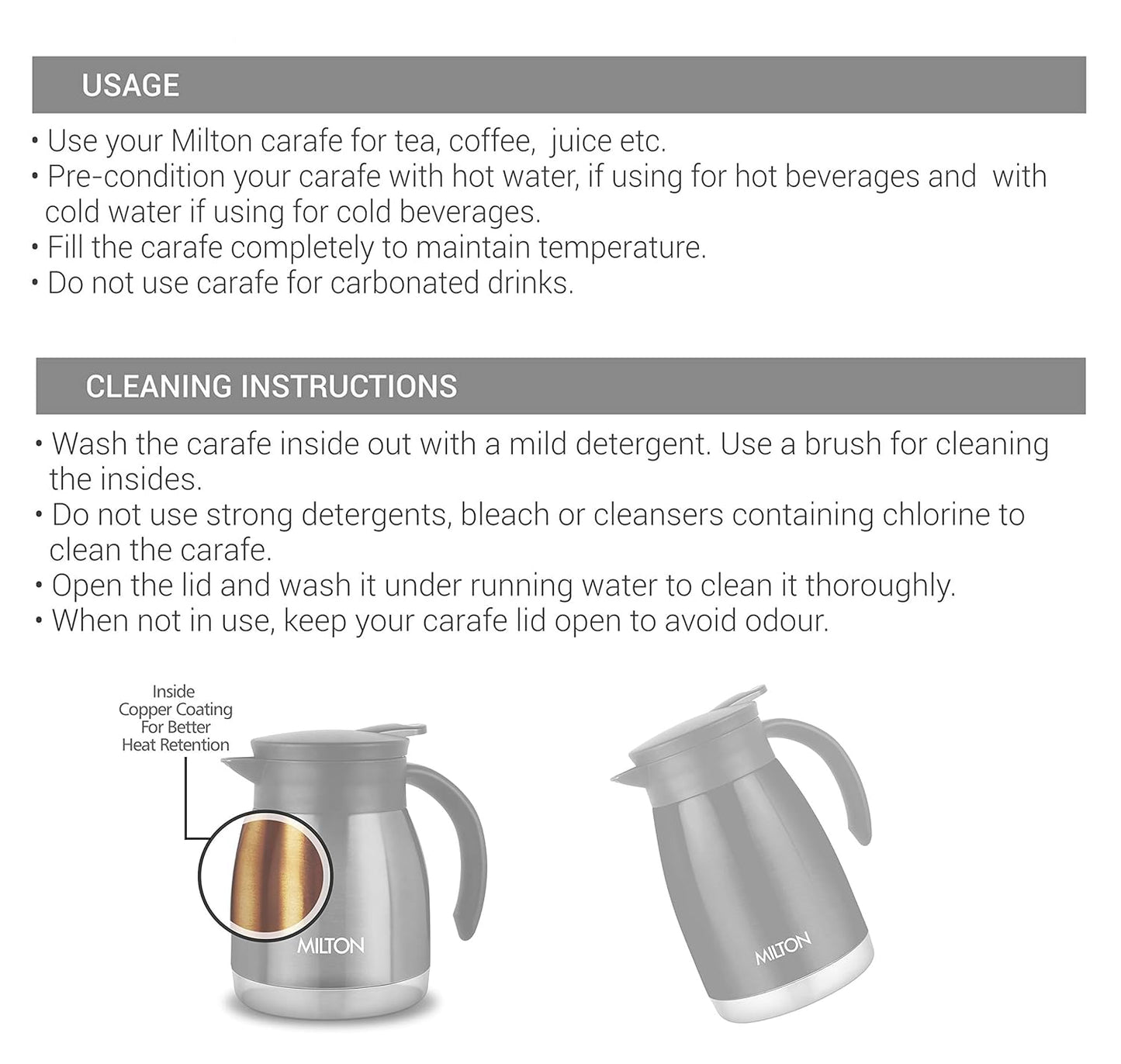 USAGE

• Use your Milton carafe for tea, coffee, juice etc.
• Pre-condition your carafe with hot water, if using for hot beverages and with cold water if using for cold beverages.
• Fill the carafe completely to maintain temperature.
• Do not use carafe for carbonated drinks.

CLEANING INSTRUCTIONS

• Wash the carafe inside out with a mild detergent. Use a brush for cleaning the insides.
• Do not use strong detergents, bleach or cleansers containing chlorine to clean the carafe.
• Open the lid and wash it under running water to clean it thoroughly.
• When not in use, keep your carafe lid open to avoid odour.

Inside Copper Coating For Better Heat Retention

MILTON

MILTON