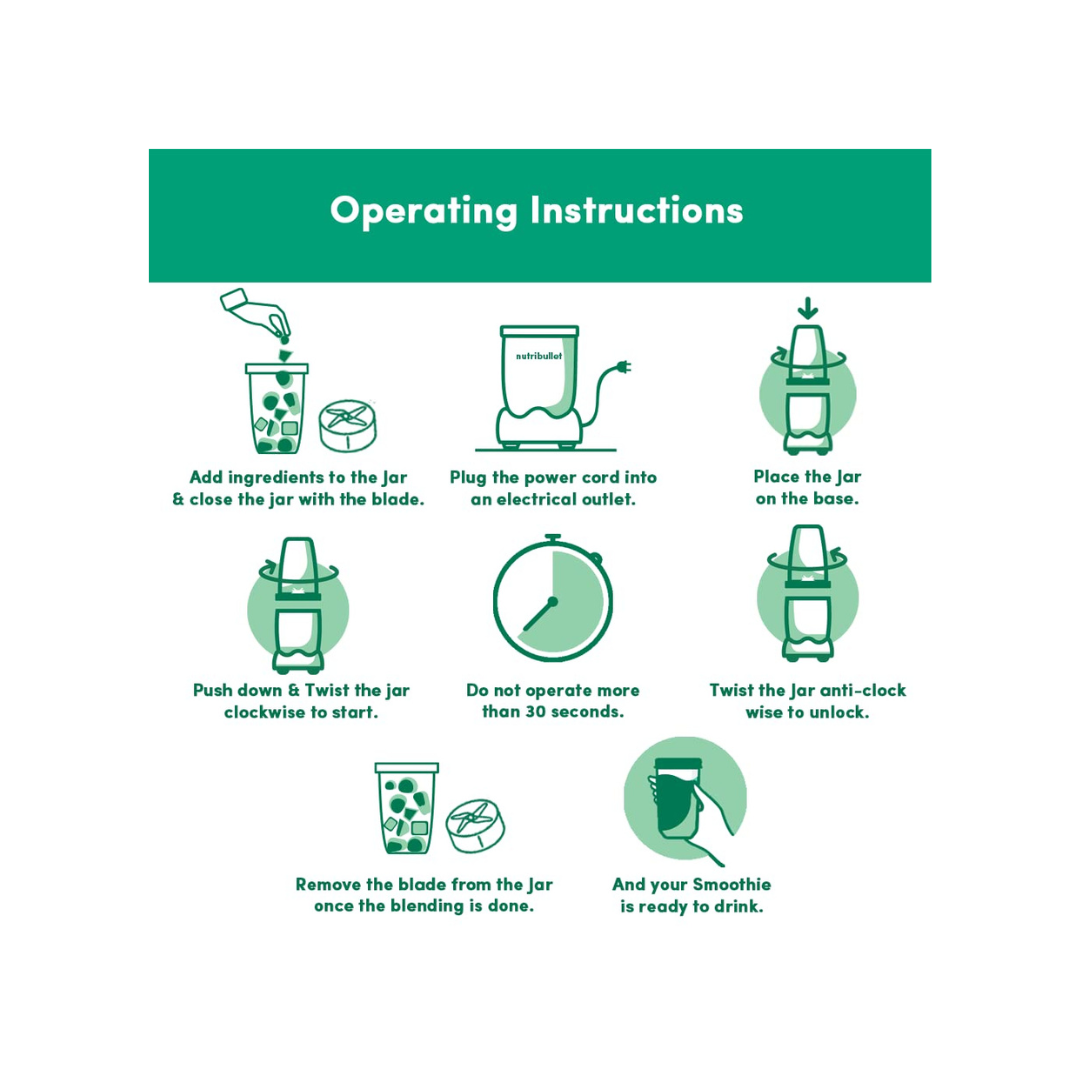 Operating Instructions

Add ingredients to the Jar & close the jar with the blade.

nutribullet

Plug the power cord into an electrical outlet.

Place the Jar on the base.

Push down & Twist the jar clockwise to start.

Do not operate more than 30 seconds.

Twist the Jar anti-clock wise to unlock.

Remove the blade from the Jar once the blending is done.

And your Smoothie is ready to drink.