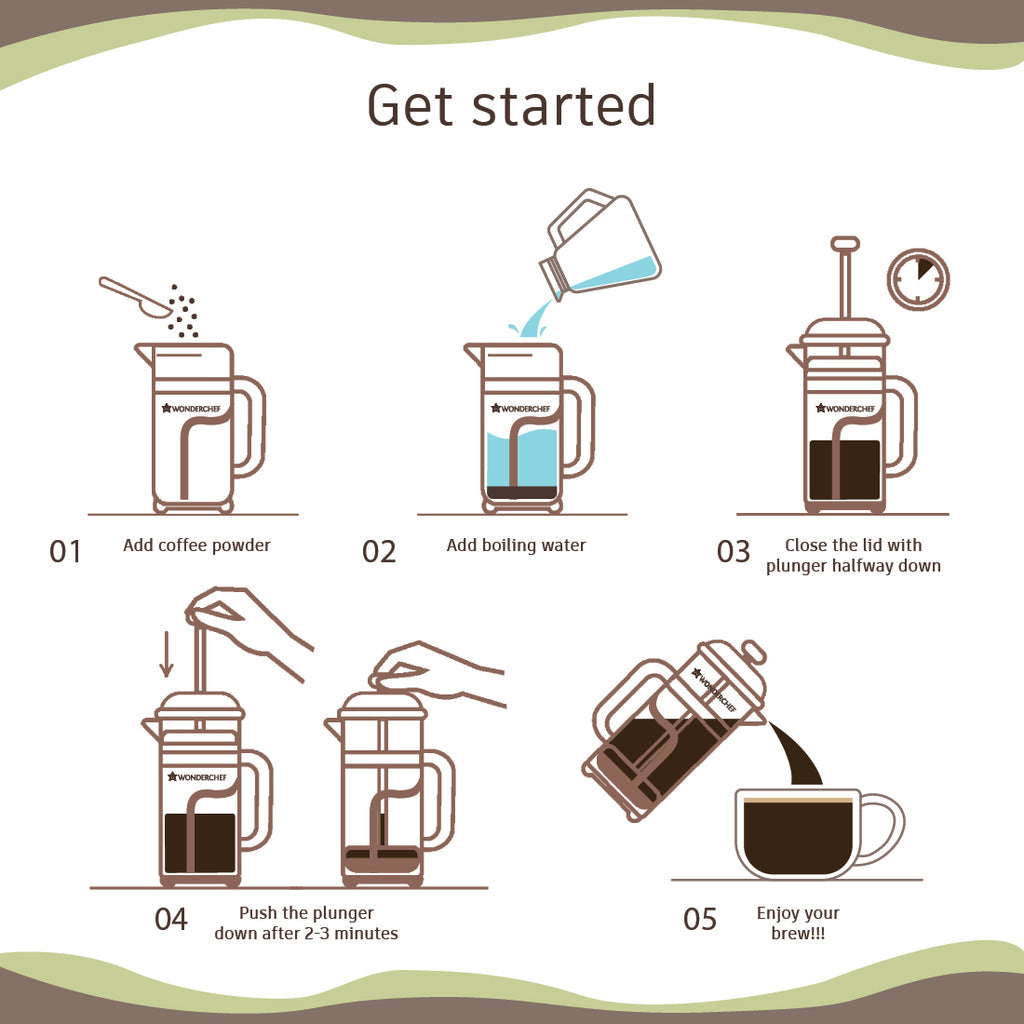 Get started

WONDERCHEF

01 Add coffee powder

WONDERCHEF

02 Add boiling water

WONDERCHEF

03 Close the lid with plunger halfway down

WONDERCHEF

04 Push the plunger down after 2-3 minutes

WONDERCHEF

05 Enjoy your brew!!!