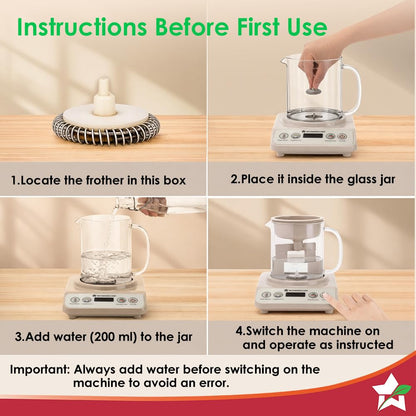 Instructions Before First Use

1.Locate the frother in this box

2.Place it inside the glass jar

3.Add water (200 ml) to the jar

4.Switch the machine on and operate as instructed

Important: Always add water before switching on the machine to avoid an error.