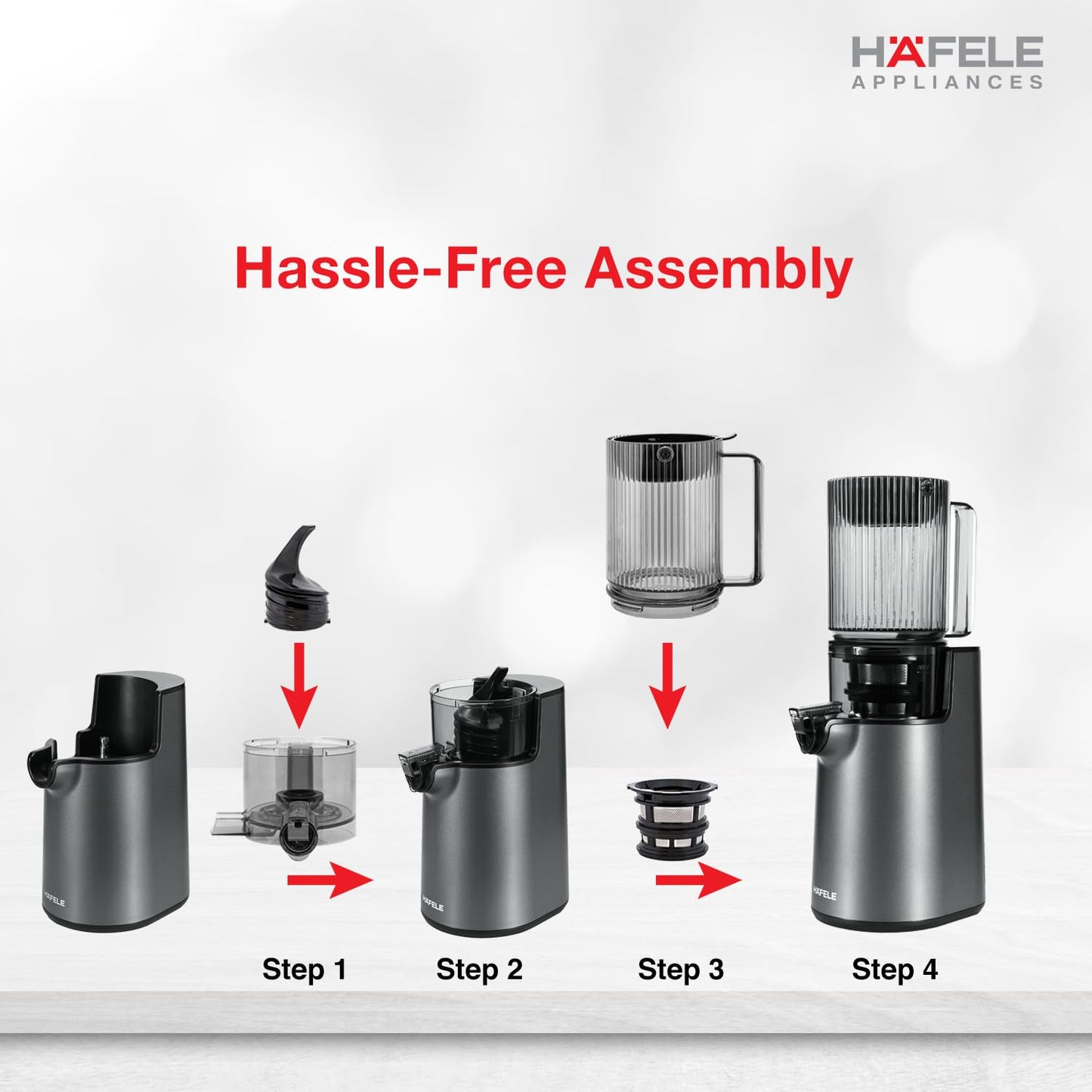 HÄFELE
APPLIANCES

Hassle-Free Assembly

HÄFELE

HÄFELE

HÄFELE

Step 1

Step 2

Step 3

Step 4