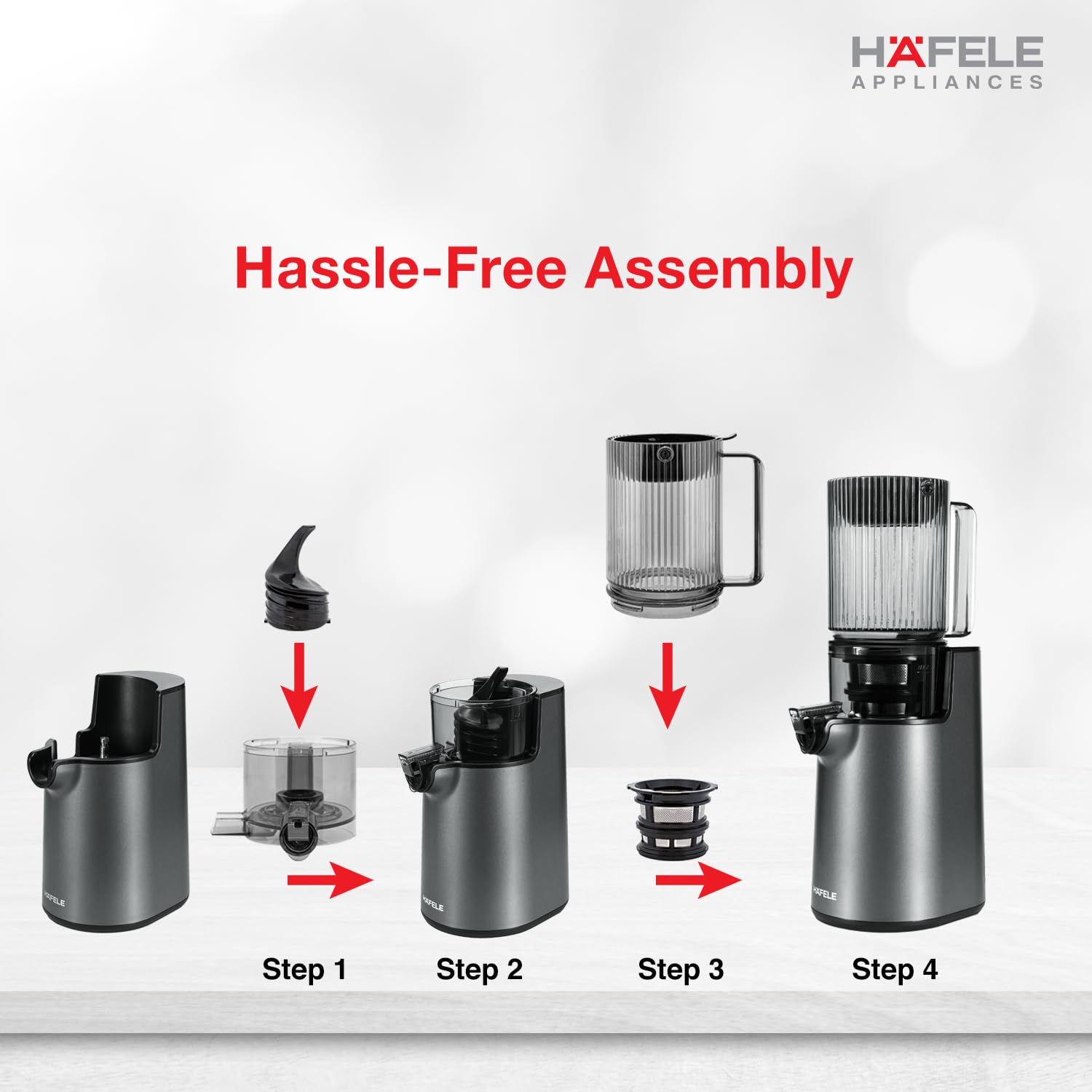 HÄFELE
APPLIANCES

Hassle-Free Assembly

HÄFELE

HÄFELE

HÄFELE

Step 1

Step 2

Step 3

Step 4