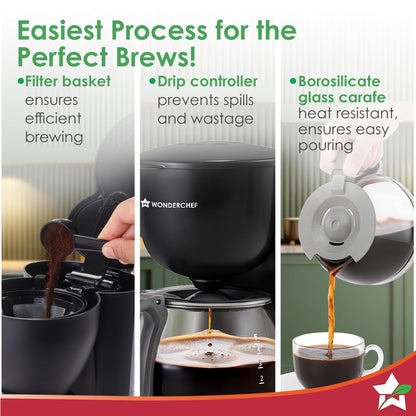 Easiest Process for the Perfect Brews!

•Filter basket ensures efficient brewing

•Drip controller prevents spills and wastage

•Borosilicate glass carafe heat resistant, ensures easy pouring

WONDERCHEF

2