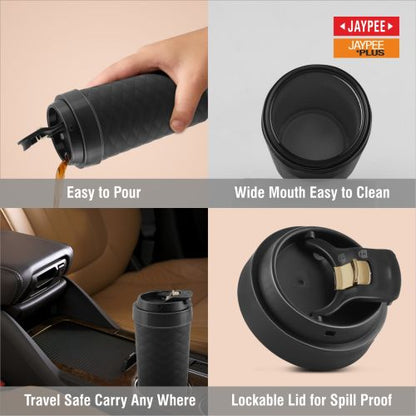 JAYPEE

JAYPEE PLUS

Easy to Pour

Wide Mouth Easy to Clean

Travel Safe Carry Any Where

Lockable Lid for Spill Proof