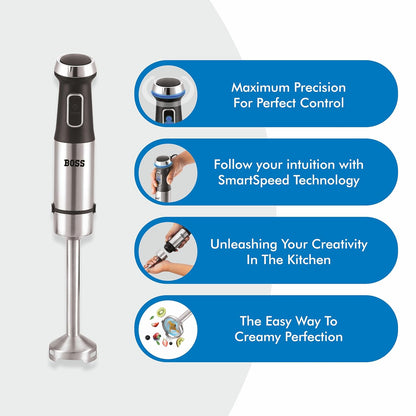 BOSS

Maximum Precision For Perfect Control

Follow your intuition with SmartSpeed Technology

Unleashing Your Creativity In The Kitchen

The Easy Way To Creamy Perfection