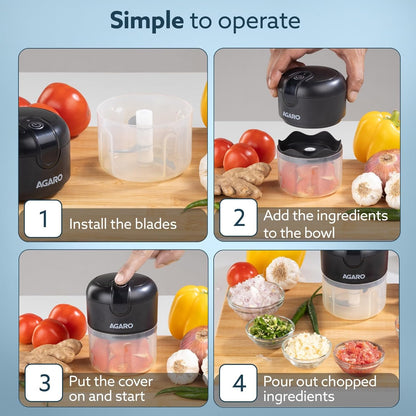 Simple to operate

AGARO

1 Install the blades

AGARO

2 Add the ingredients to the bowl

AGARO

3 Put the cover on and start

AGARO

4 Pour out chopped ingredients