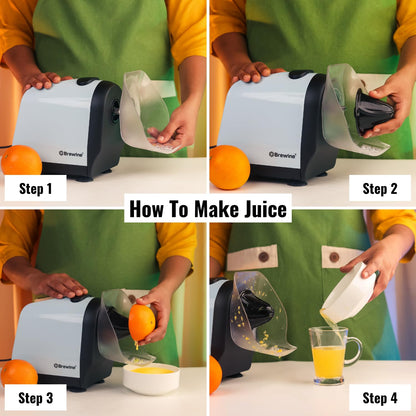 Brewine

Step 1

Brewine

Step 2

How To Make Juice

Brewine

Step 3

Step 4