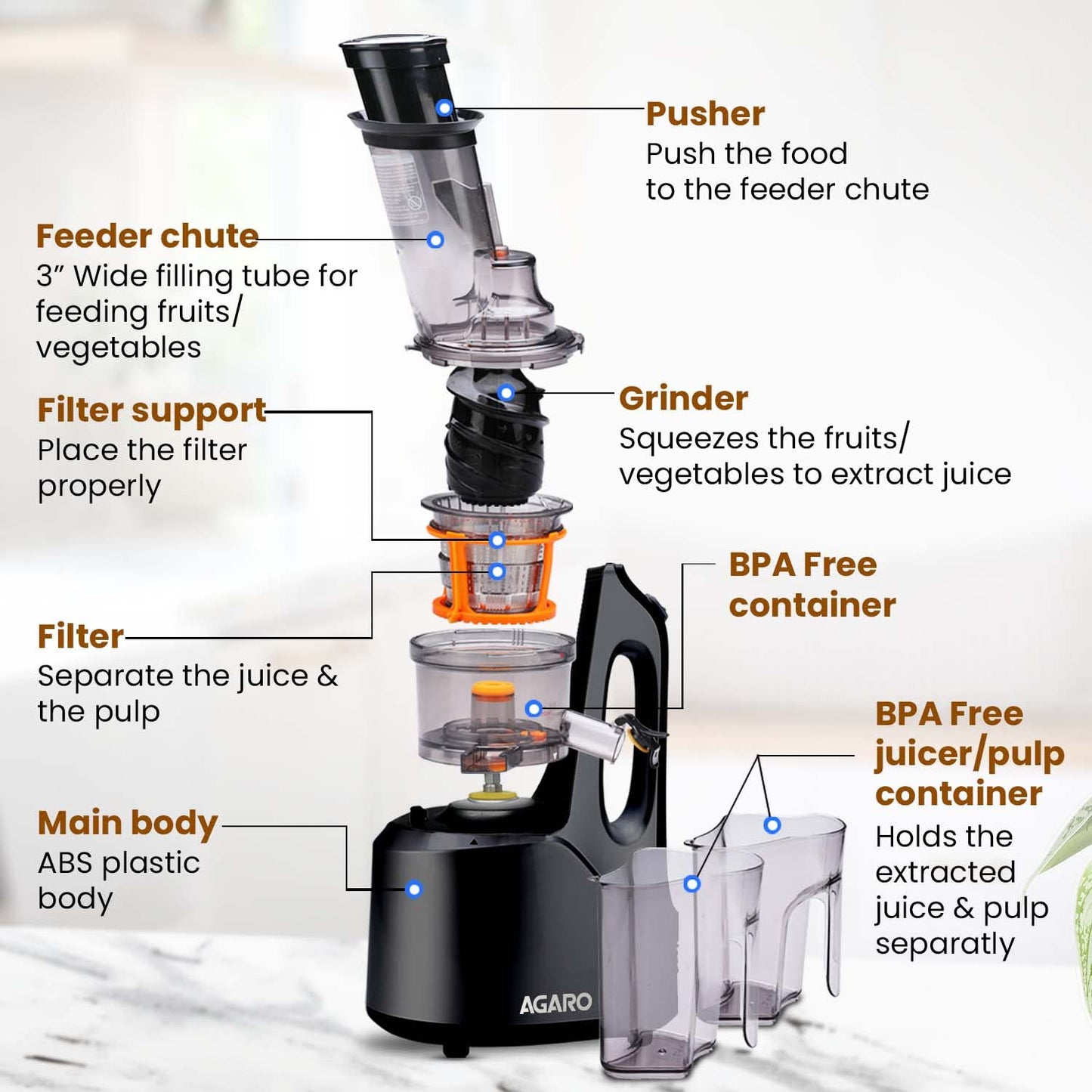 Pusher
Push the food to the feeder chute

Feeder chute
3" Wide filling tube for feeding fruits/ vegetables

Filter support
Place the filter properly

Grinder
Squeezes the fruits/ vegetables to extract juice

BPA Free container

Filter
Separate the juice & the pulp

BPA Free juicer/pulp container
Holds the extracted juice & pulp separatly

Main body
ABS plastic body

AGARO