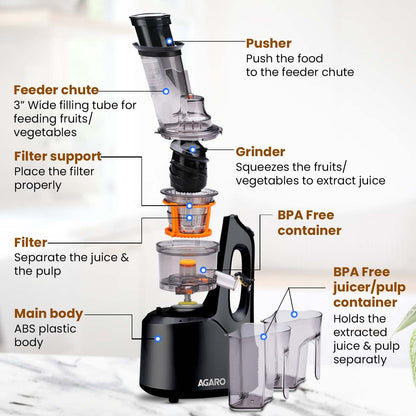 Pusher
Push the food to the feeder chute

Feeder chute
3" Wide filling tube for feeding fruits/ vegetables

Grinder
Squeezes the fruits/ vegetables to extract juice

Filter support
Place the filter properly

BPA Free container

Filter
Separate the juice & the pulp

BPA Free juicer/pulp container
Holds the extracted juice & pulp separatly

Main body
ABS plastic body

AGARO