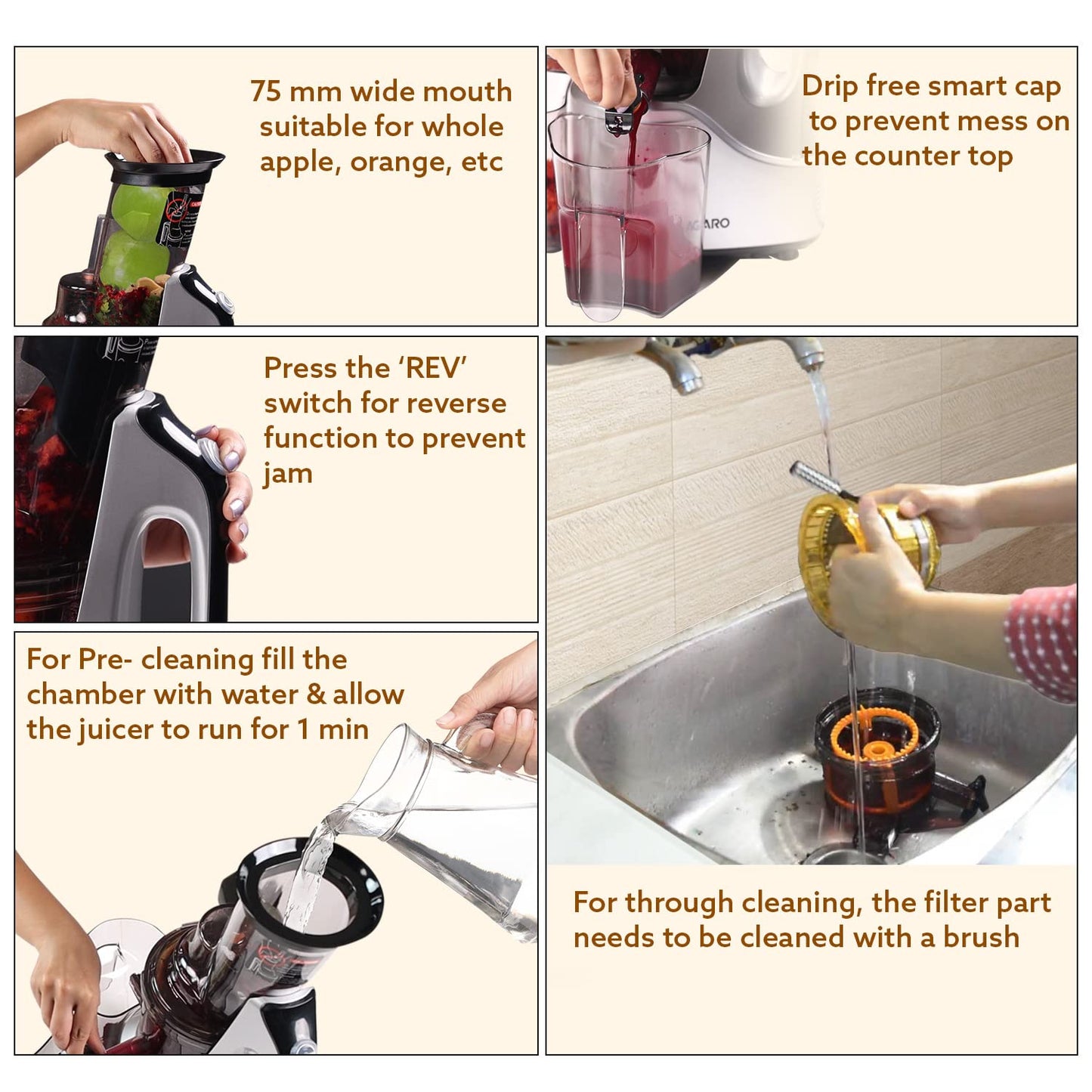 75 mm wide mouth suitable for whole apple, orange, etc

Drip free smart cap to prevent mess on the counter top

AGARO

Press the 'REV' switch for reverse function to prevent jam

For Pre- cleaning fill the chamber with water & allow the juicer to run for 1 min

For through cleaning, the filter part needs to be cleaned with a brush