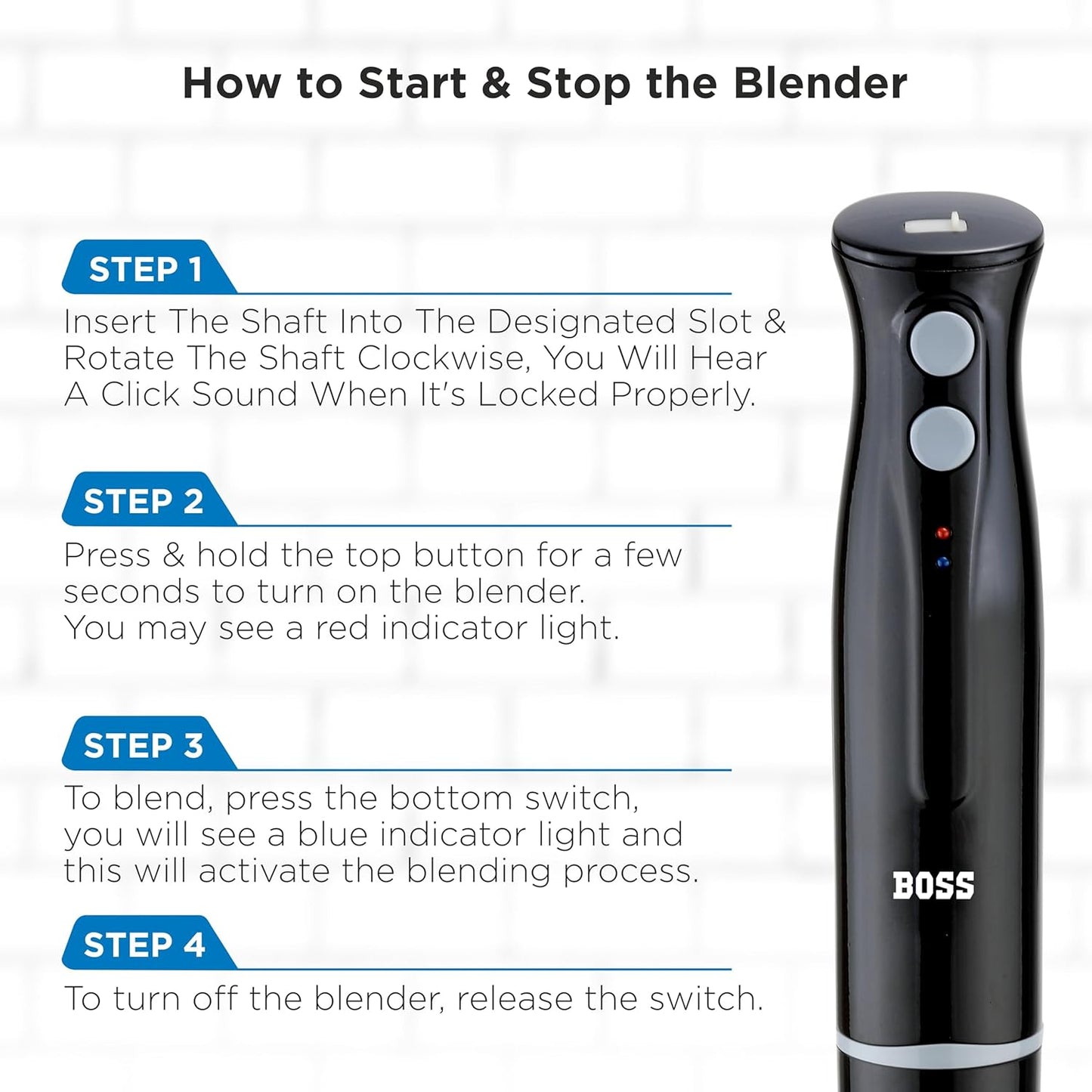 How to Start & Stop the Blender

STEP 1

Insert The Shaft Into The Designated Slot & Rotate The Shaft Clockwise, You Will Hear A Click Sound When It's Locked Properly.

STEP 2

Press & hold the top button for a few seconds to turn on the blender.
You may see a red indicator light.

STEP 3

To blend, press the bottom switch, you will see a blue indicator light and this will activate the blending process.

STEP 4

To turn off the blender, release the switch.

BOSS