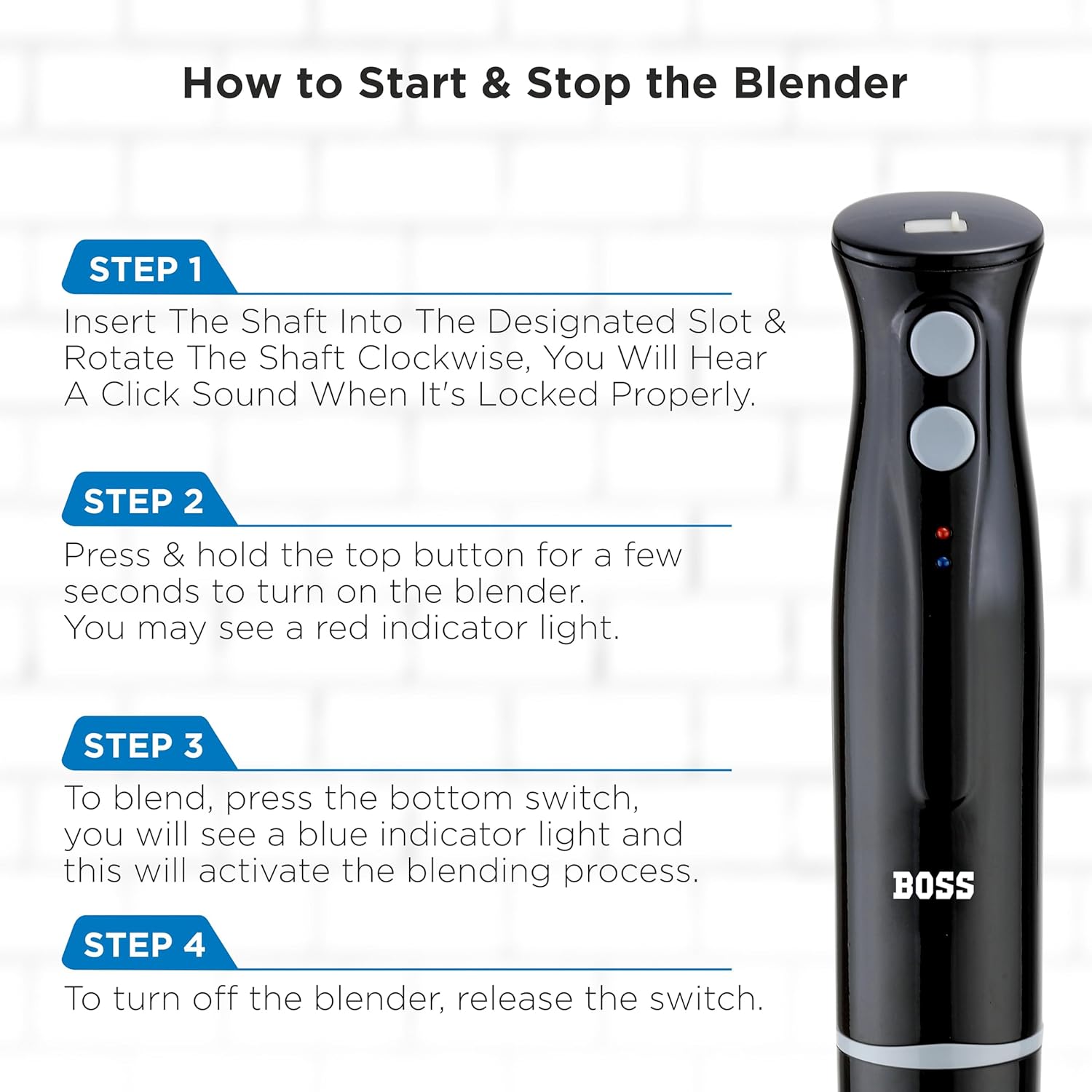 How to Start & Stop the Blender

STEP 1

Insert The Shaft Into The Designated Slot & Rotate The Shaft Clockwise, You Will Hear A Click Sound When It's Locked Properly.

STEP 2

Press & hold the top button for a few seconds to turn on the blender.
You may see a red indicator light.

STEP 3

To blend, press the bottom switch, you will see a blue indicator light and this will activate the blending process.

STEP 4

To turn off the blender, release the switch.

BOSS