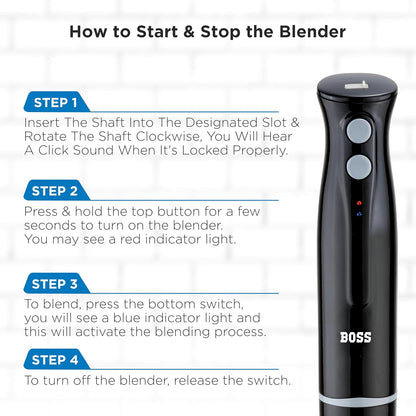 How to Start & Stop the Blender

STEP 1

Insert The Shaft Into The Designated Slot & Rotate The Shaft Clockwise, You Will Hear A Click Sound When It's Locked Properly.

STEP 2

Press & hold the top button for a few seconds to turn on the blender.
You may see a red indicator light.

STEP 3

To blend, press the bottom switch, you will see a blue indicator light and this will activate the blending process.

STEP 4

To turn off the blender, release the switch.

BOSS