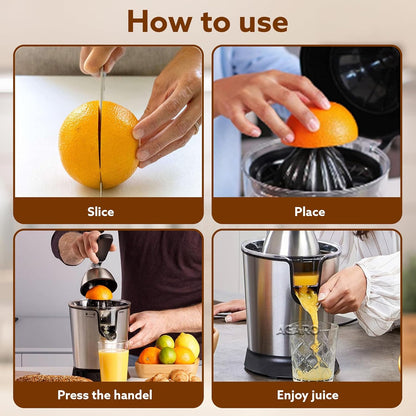 How to use

Slice

Place

Press the handel

AGARO

Enjoy juice