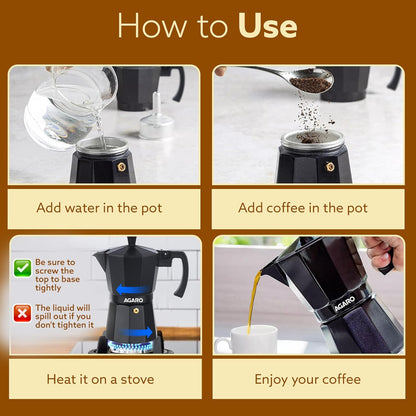 How to Use

Add water in the pot

Add coffee in the pot

Be sure to screw the top to base tightly

The liquid will spill out if you don't tighten it

AGARO

Heat it on a stove

AGARO

Enjoy your coffee